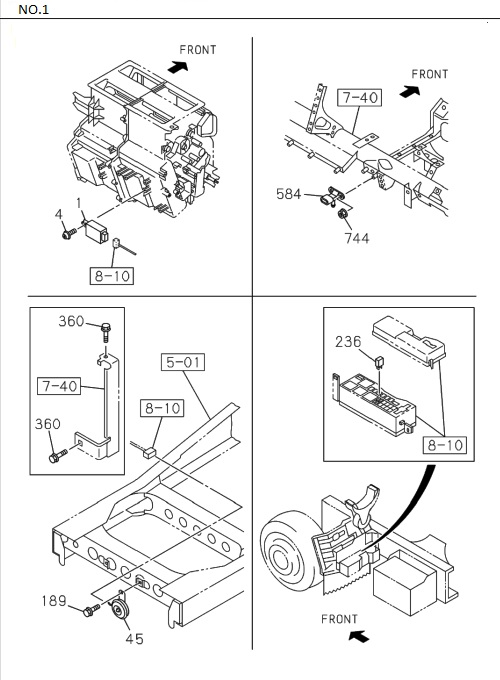 NO.1

FRONT

1

4

8-10

FRONT

7-40

584

744

360

7-40

360

5-01

8-10

189

45

236

8-10

FRONT